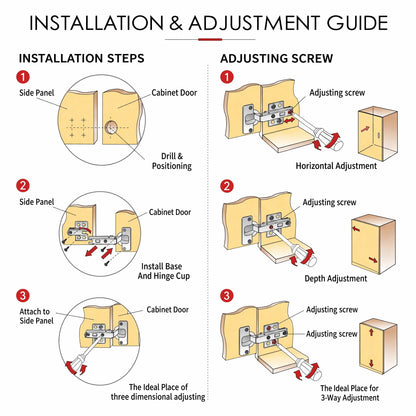 INSTALLATION & ADJUSTMENT GUIDE

INSTALLATION STEPS

1

Side Panel

Cabinet Door

Drill & Positioning

2

Side Panel

Cabinet Door

Install Base And Hinge Cup

3

Attach to Side Panel

Cabinet Door

The Ideal Place of three dimensional adjusting

ADJUSTING SCREW

1

Adjusting screw

Horizontal Adjustment

2

Adjusting screw

Depth Adjustment

3

Adjusting screw

Adjusting screw

The Ideal Place for 3-Way Adjustment